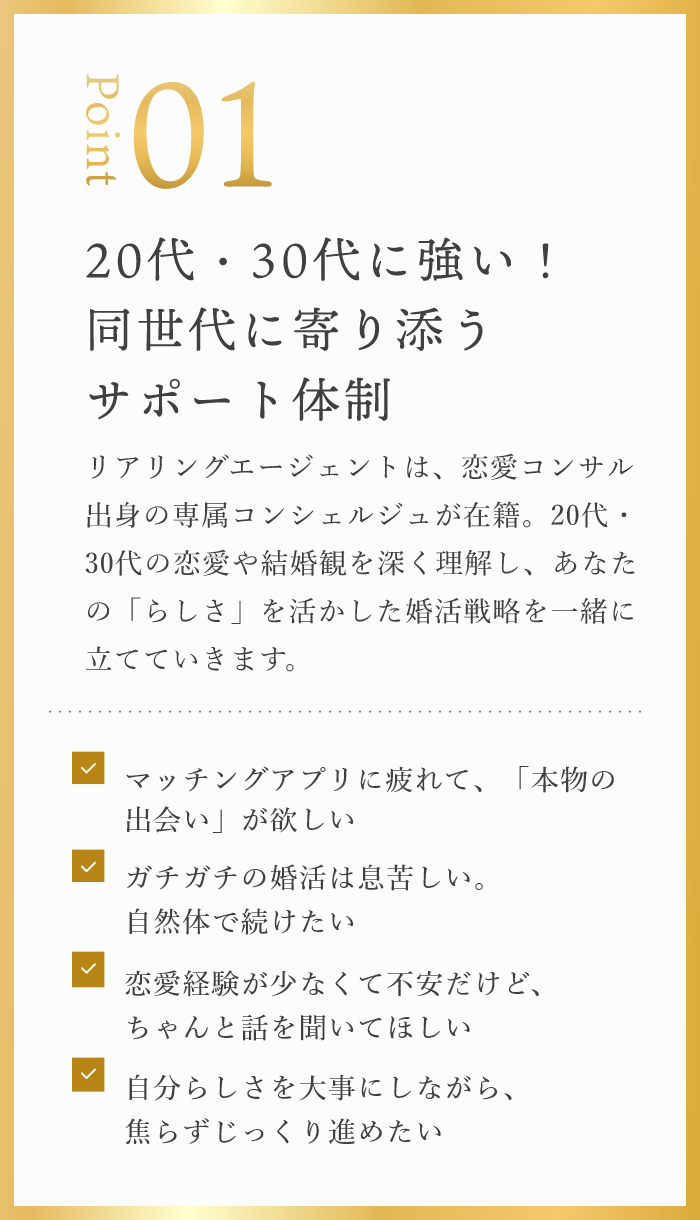 Point 01

20代・30代に強い！
同世代に寄り添う
サポート体制

リアリングエージェントは、恋愛コンサル出身の専属コンシェルジュが在籍。20代・30代の恋愛や結婚観を深く理解し、あなたの「らしさ」を活かした婚活戦略を一緒に立てていきます。

☑ マッチングアプリに疲れて、「本物の出会い」が欲しい
☑ ガチガチの婚活は息苦しい。自然体で続けたい
☑ 恋愛経験が少なくて不安だけど、ちゃんと話を聞いてほしい
☑ 自分らしさを大事にしながら、焦らずじっくり進めたい